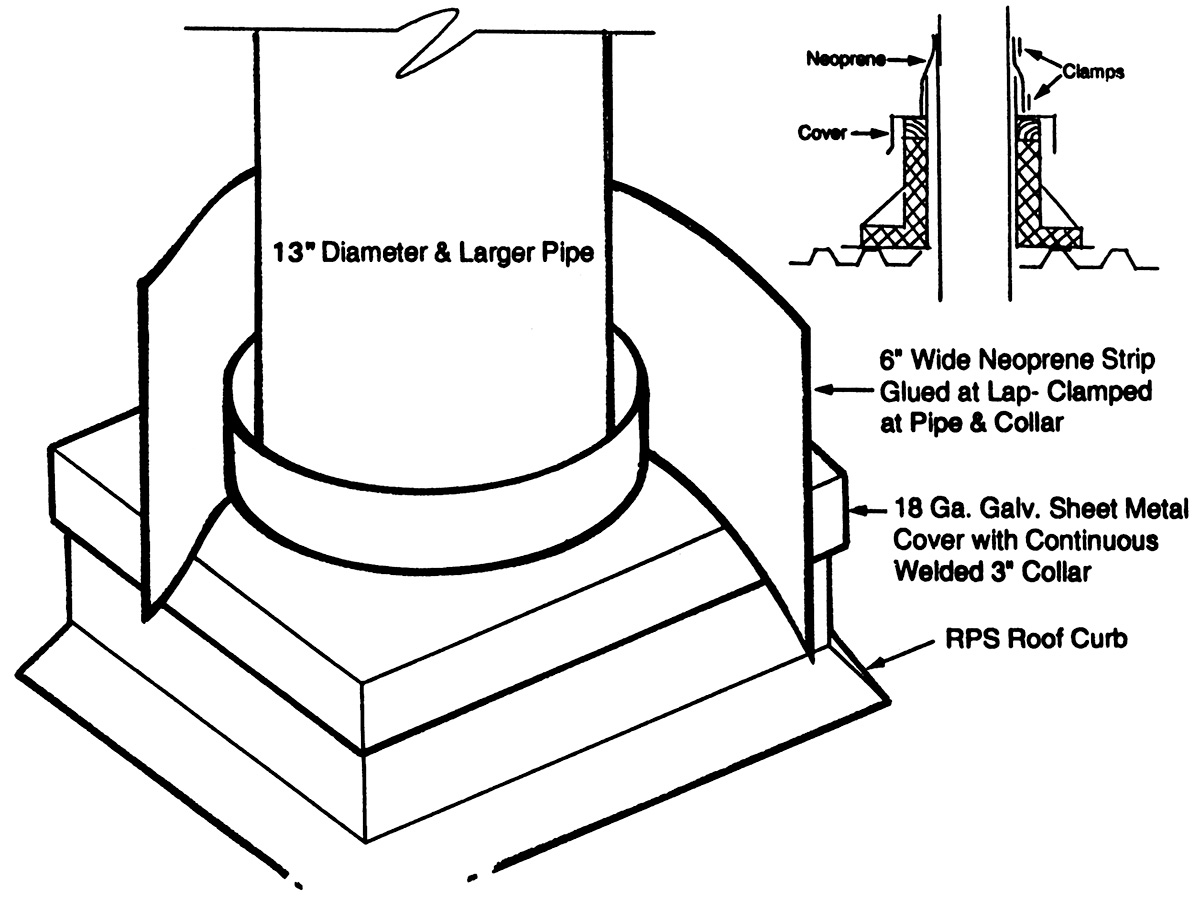 Neoprene

Clamps

Cover

13" Diameter & Larger Pipe

6" Wide Neoprene Strip Glued at Lap- Clamped at Pipe & Collar

18 Ga. Galv. Sheet Metal Cover with Continuous Welded 3" Collar

RPS Roof Curb